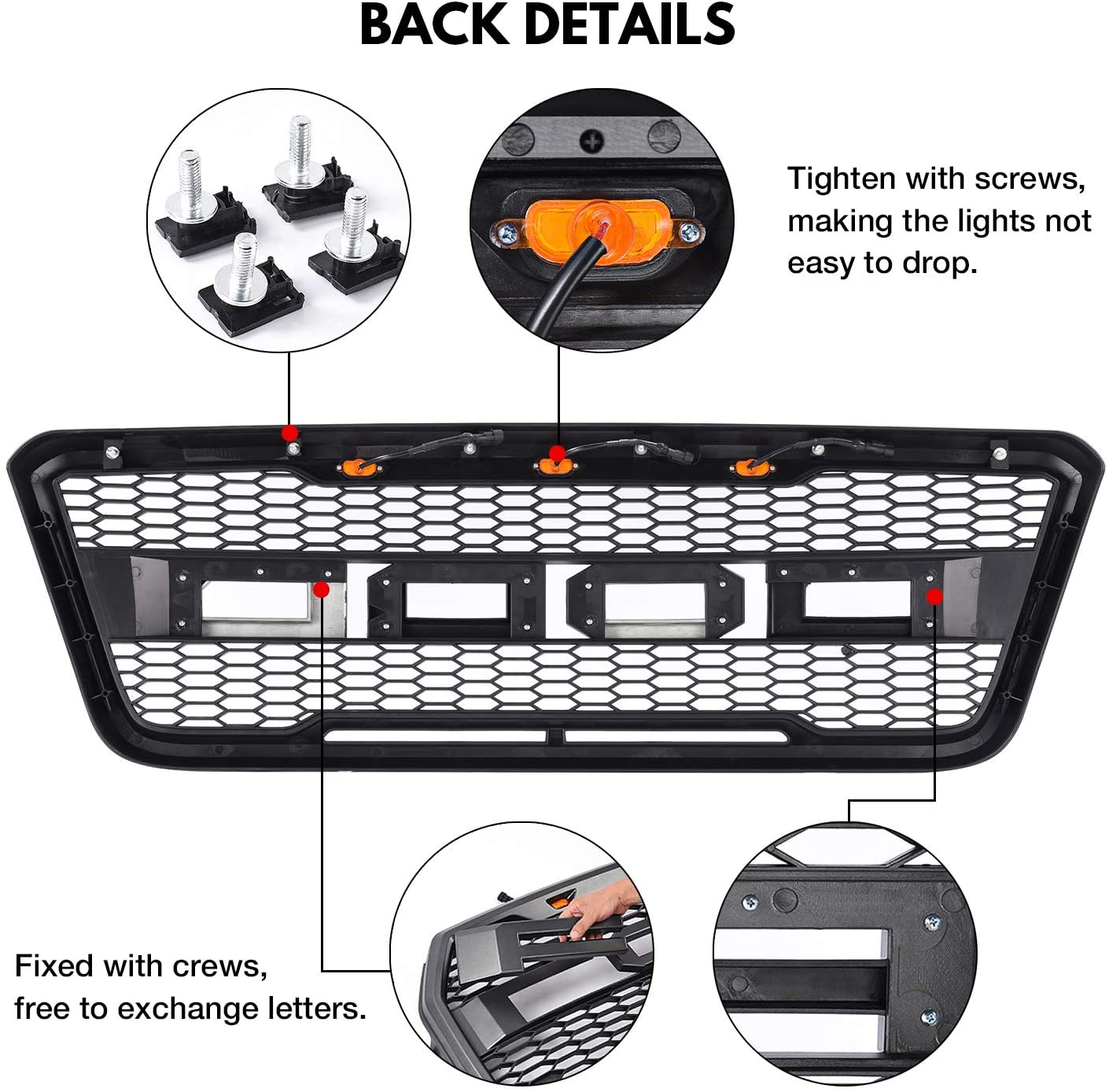 BACK DETAILS

Tighten with screws, making the lights not easy to drop.

Fixed with crews, free to exchange letters.