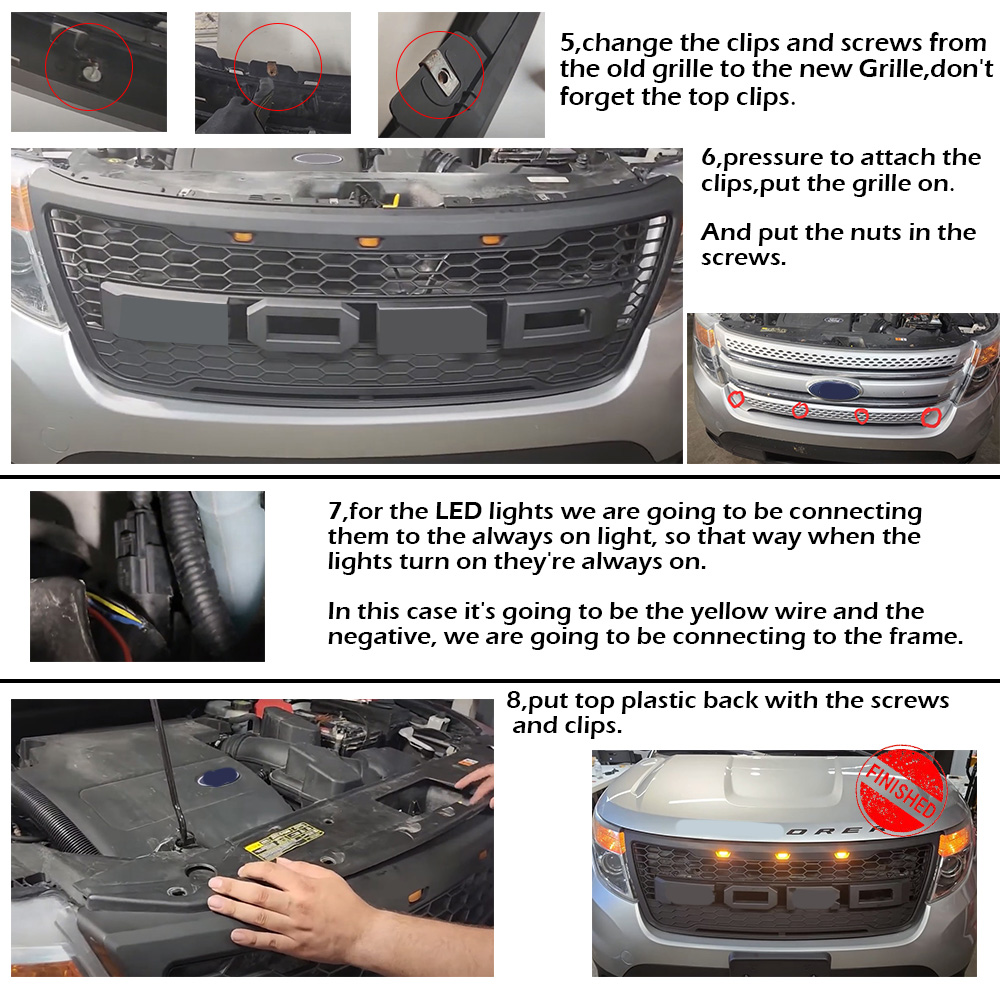 5,change the clips and screws from the old grille to the new Grille,don't forget the top clips.

6,pressure to attach the clips,put the grille on.

And put the nuts in the screws.

7,for the LED lights we are going to be connecting them to the always on light, so that way when the lights turn on they're always on.

In this case it's going to be the yellow wire and the negative, we are going to be connecting to the frame.

8,put top plastic back with the screws and clips.

FINISHED